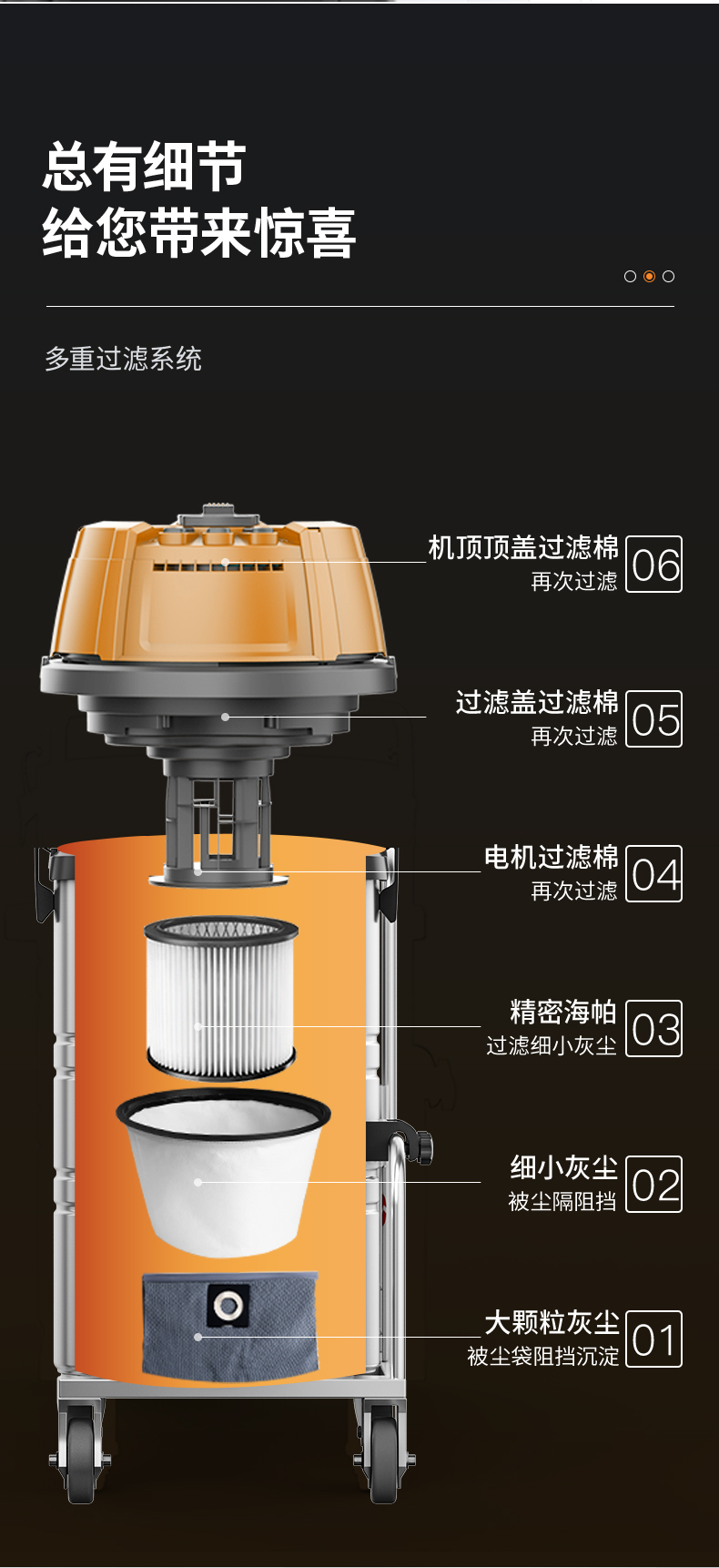 总有细节
给您带来惊喜

多重过滤系统

机顶顶盖过滤棉
再次过滤
06

过滤盖过滤棉
再次过滤
05

电机过滤棉
再次过滤
04

精密海帕
过滤细小灰尘
03

细小灰尘
被尘隔阻挡
02

大颗粒灰尘
被尘袋阻挡沉淀
01